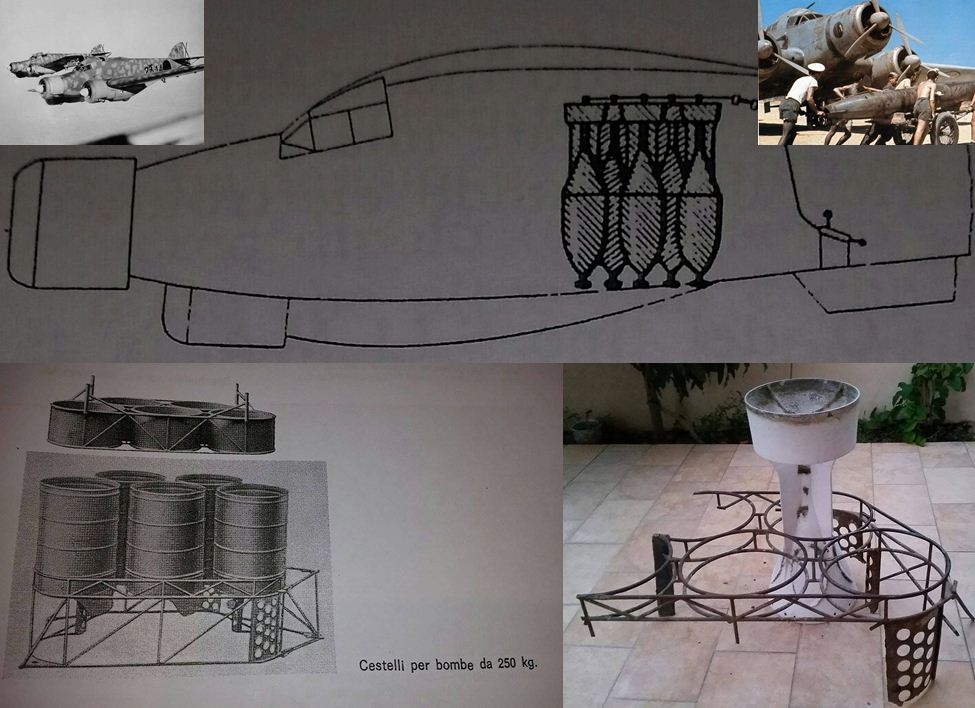 Cestelli per bombe da 250 kg.